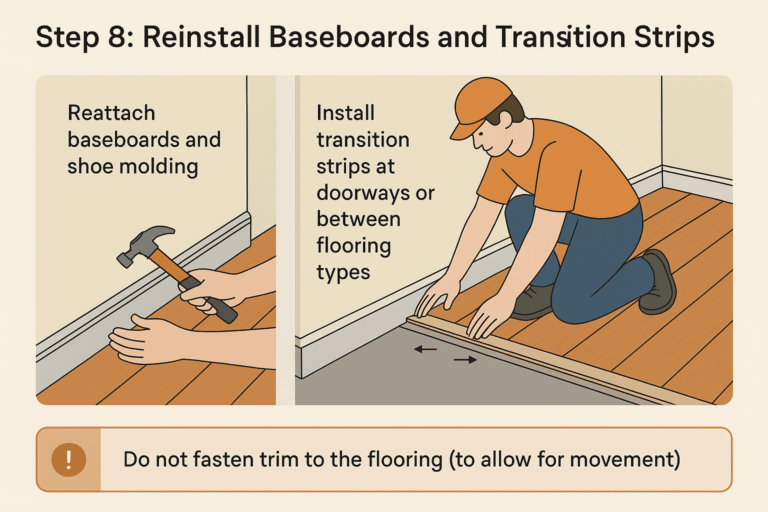 Step 8: Reinstall Baseboards and Transition Strips

Reattach baseboards and shoe molding

Install transition strips at doorways or between flooring types

!

Do not fasten trim to the flooring (to allow for movement)